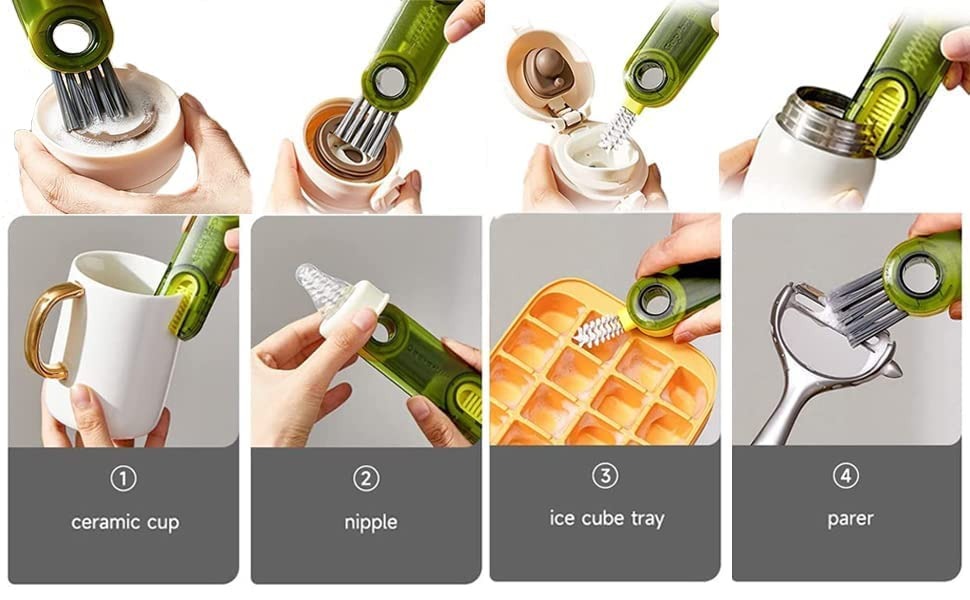 ①
ceramic cup

②
nipple

③
ice cube tray

④
parer